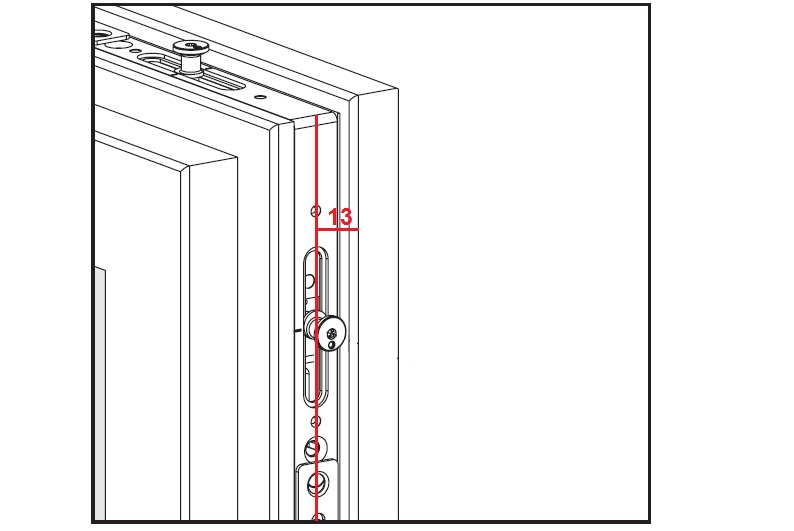 13